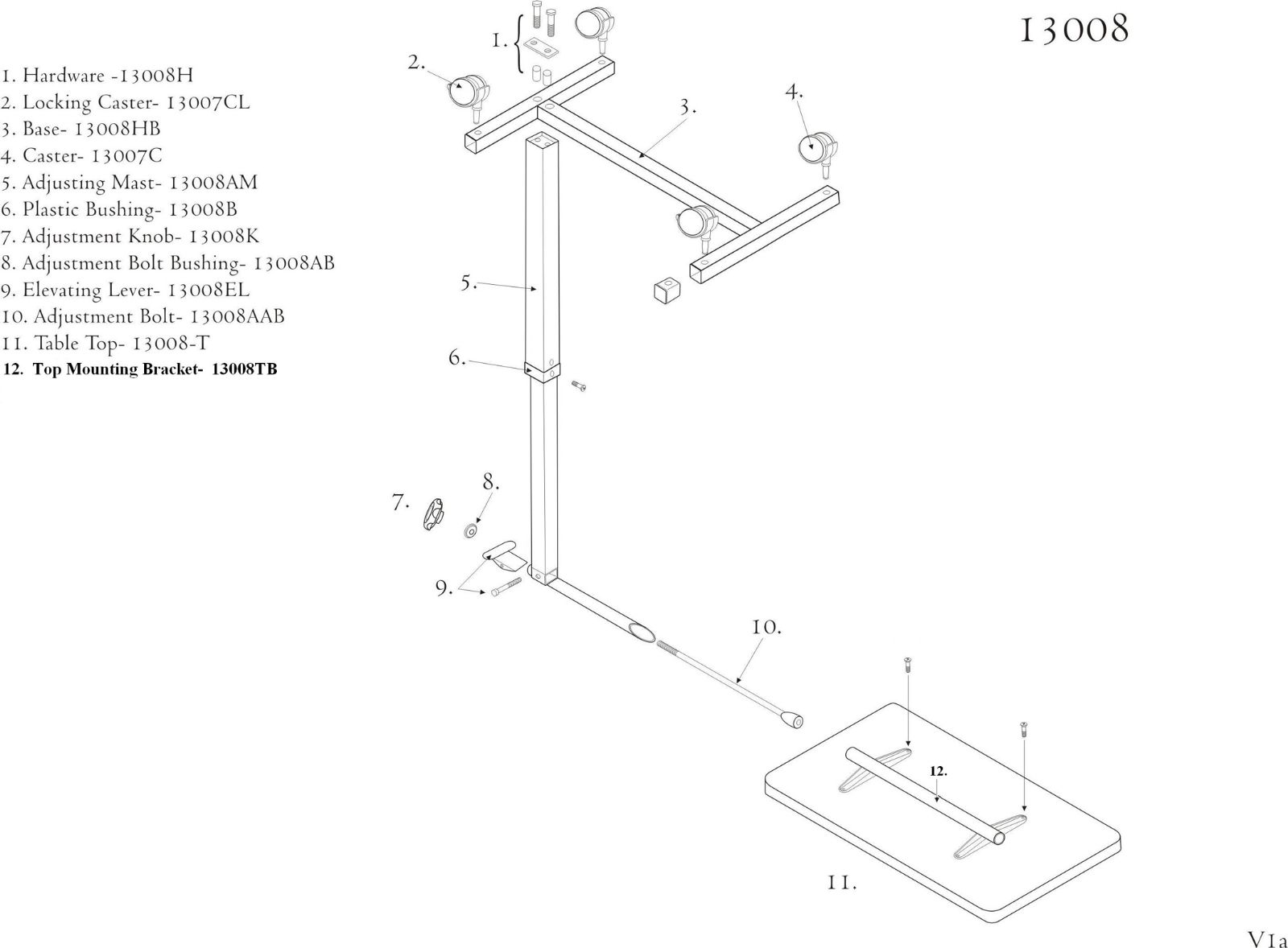 13008

1. Hardware -13008H
2. Locking Caster- 13007CL
3. Base- 13008HB
4. Caster- 13007C
5. Adjusting Mast- 13008AM
6. Plastic Bushing- 13008B
7. Adjustment Knob- 13008K
8. Adjustment Bolt Bushing- 13008AB
9. Elevating Lever- 13008EL
10. Adjustment Bolt- 13008AAB
11. Table Top- 13008-T
12. Top Mounting Bracket- 13008TB

1.
2.
3.
4.
5.
6.
7.
8.
9.
10.
12.
11.

V1a